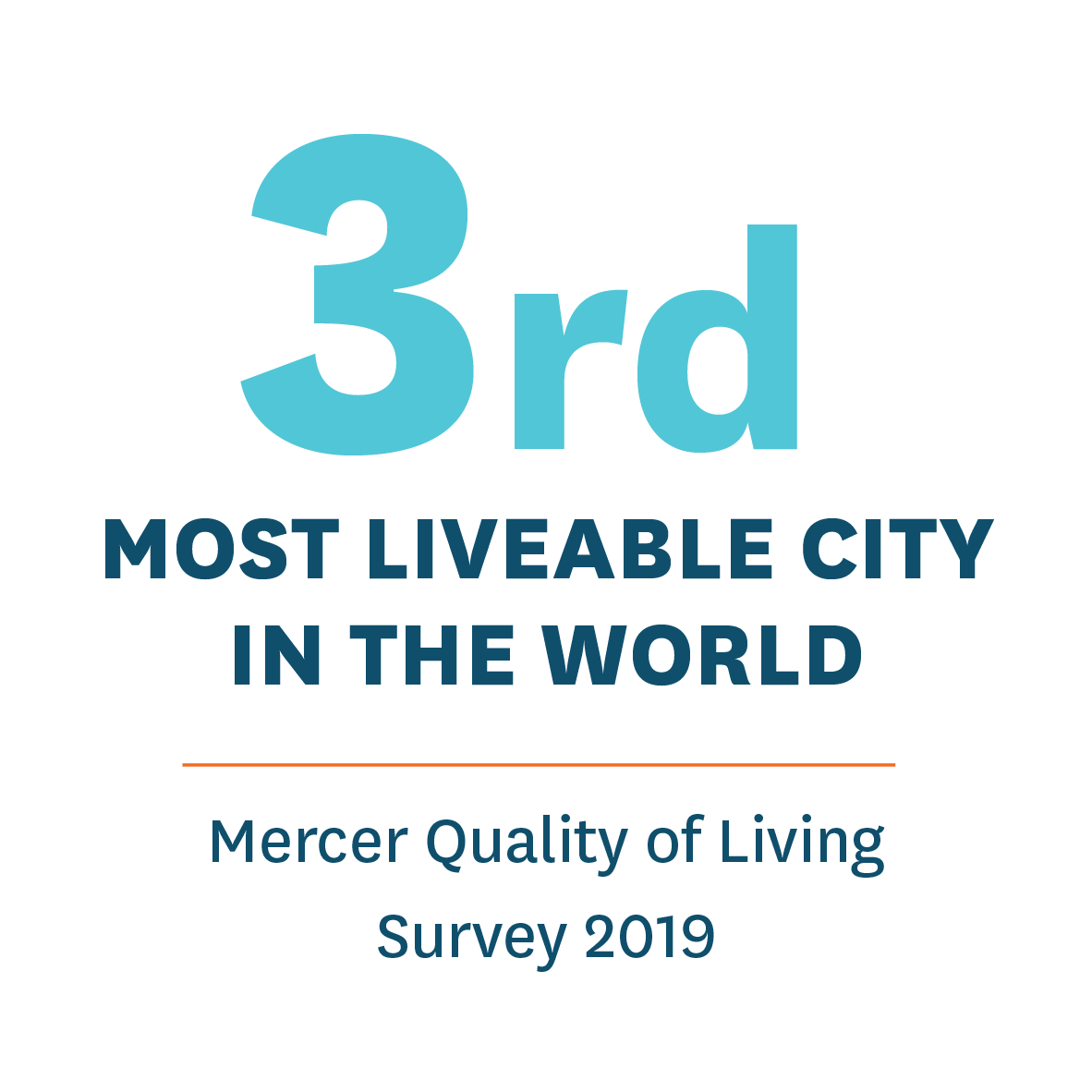 3rd

MOST LIVEABLE CITY IN THE WORLD

Mercer Quality of Living Survey 2019