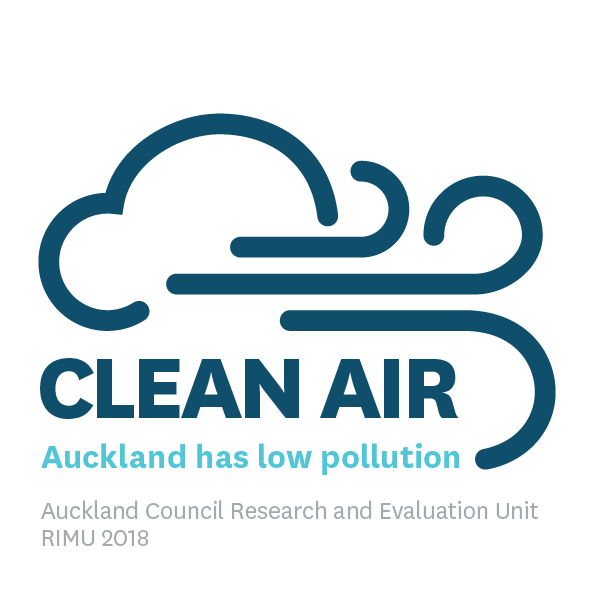 CLEAN AIR
Auckland has low pollution

Auckland Council Research and Evaluation Unit
RIMU 2018