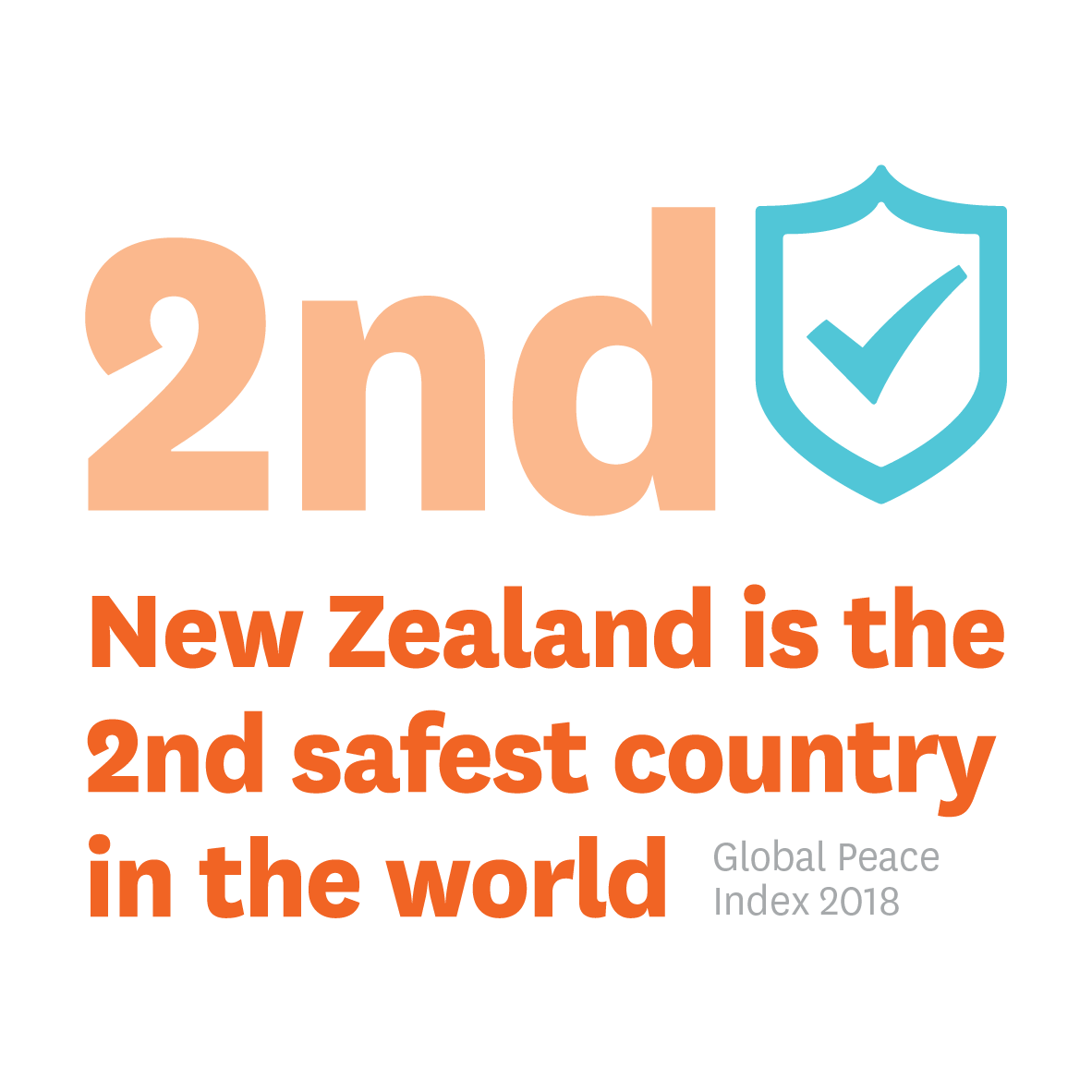 2nd

New Zealand is the 2nd safest country in the world

Global Peace Index 2018