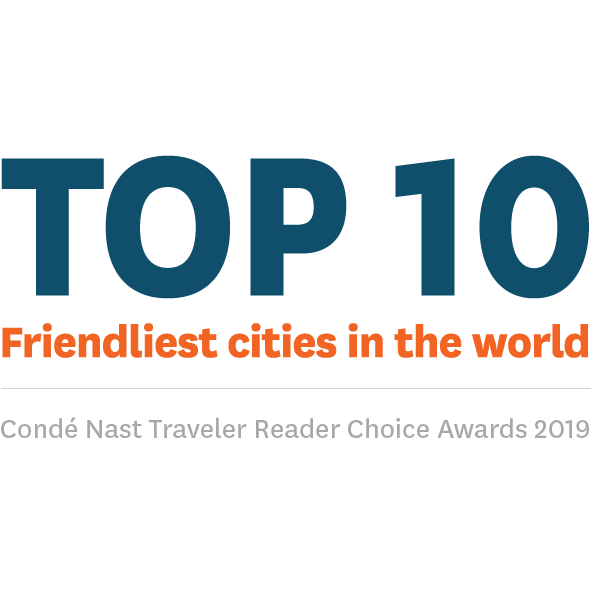 TOP 10

Friendliest cities in the world

Condé Nast Traveler Reader Choice Awards 2019