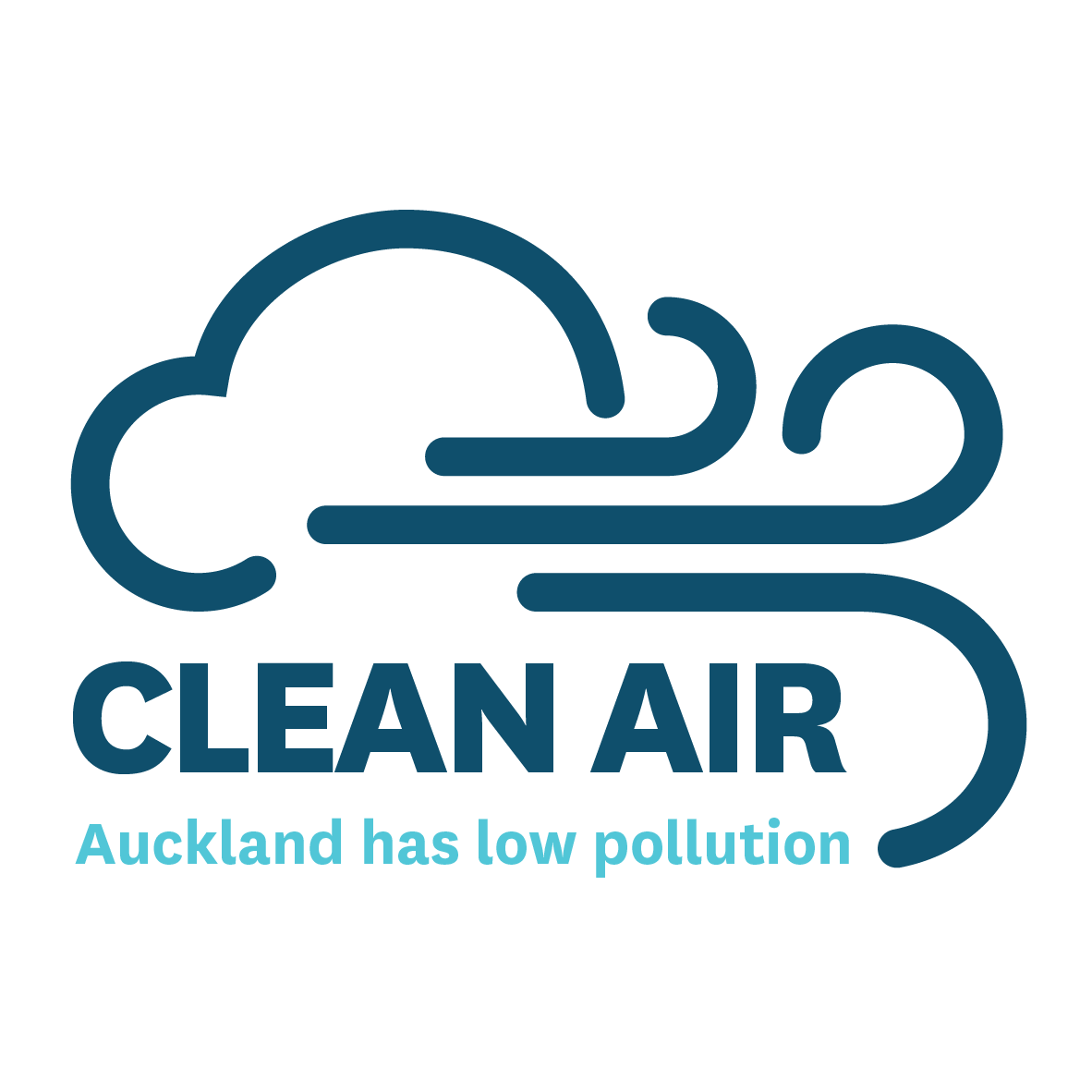 CLEAN AIR
Auckland has low pollution