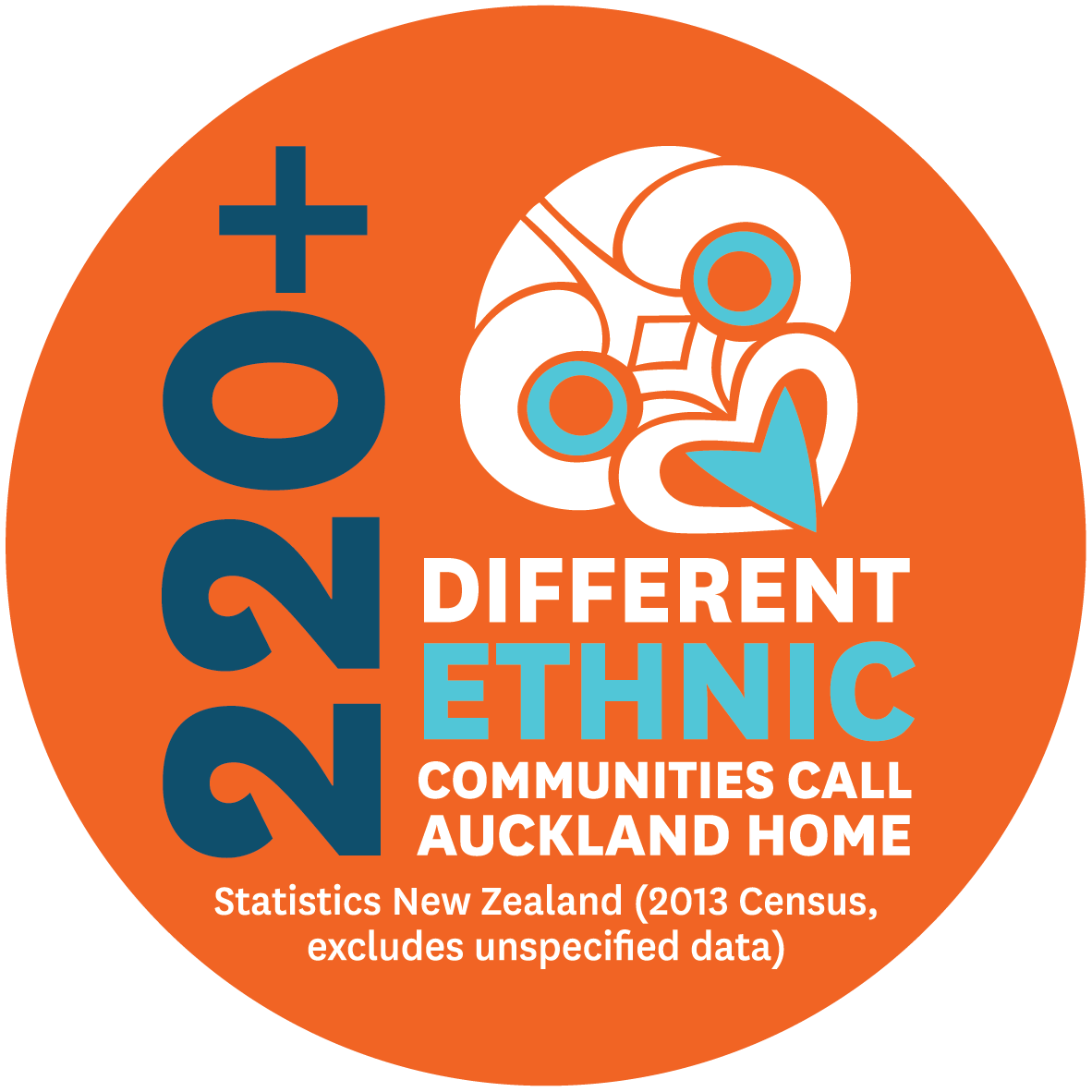 220+

DIFFERENT
ETHNIC
COMMUNITIES CALL
AUCKLAND HOME

Statistics New Zealand (2013 Census, excludes unspecified data)