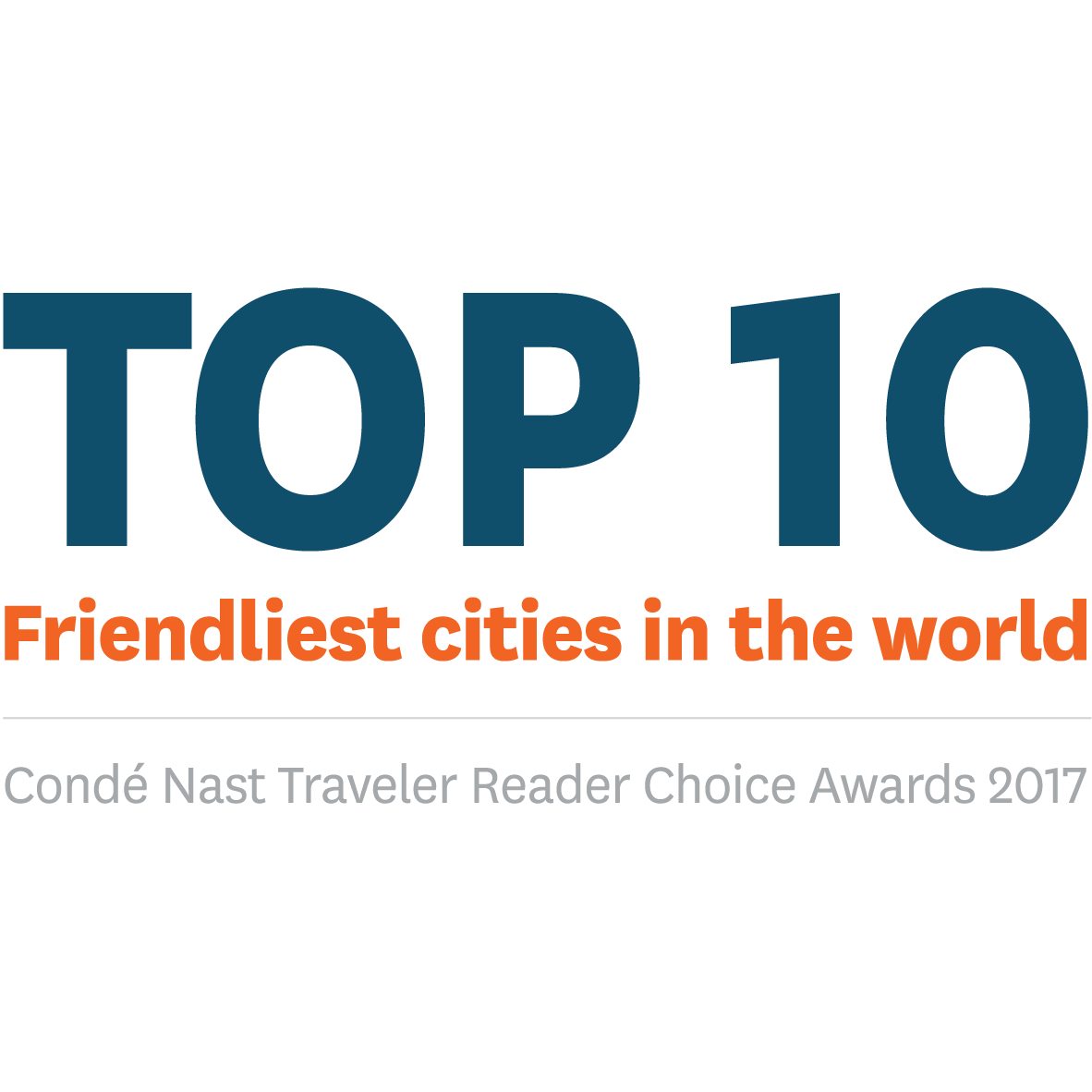 TOP 10
Friendliest cities in the world

Condé Nast Traveler Reader Choice Awards 2017